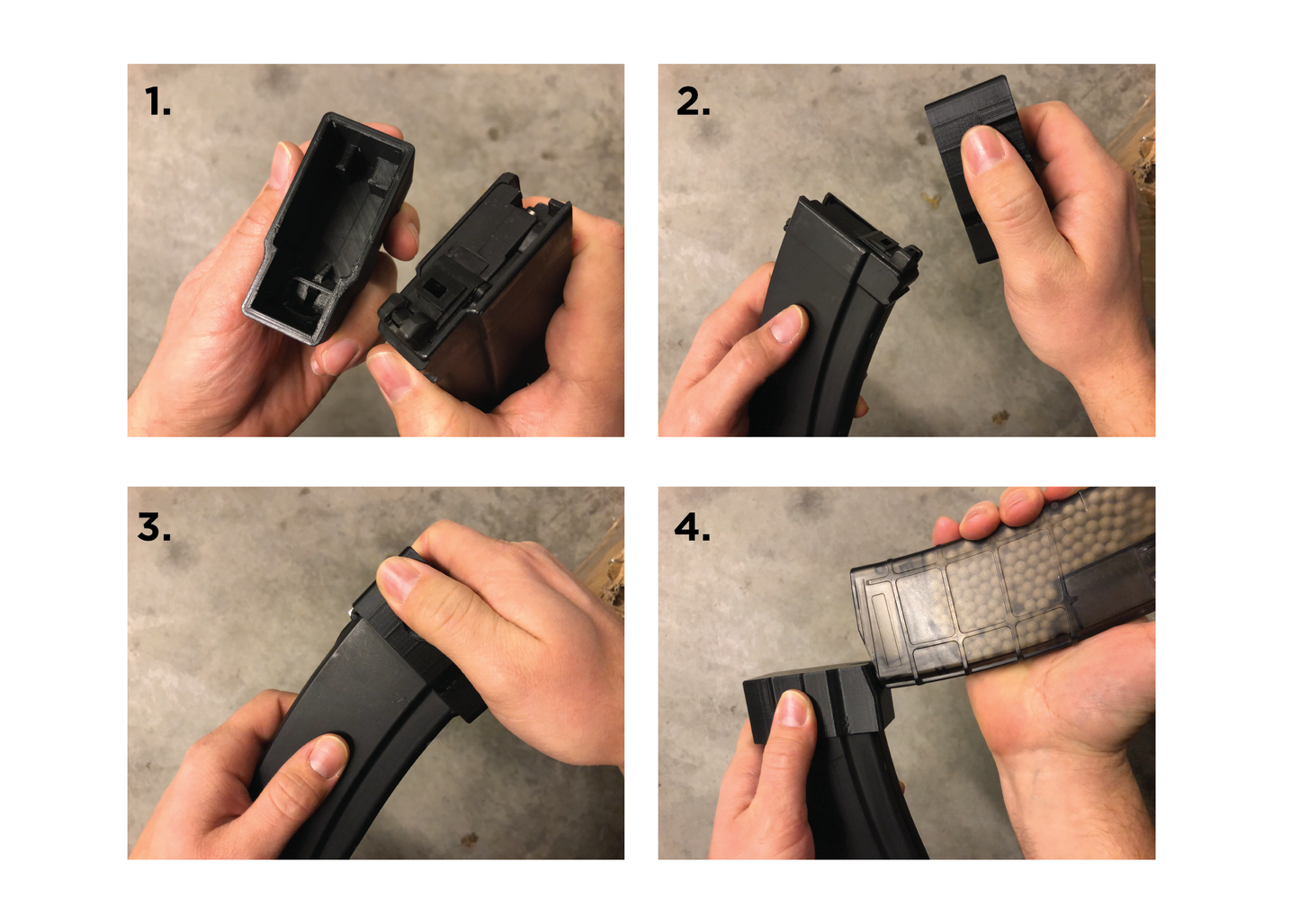 1.

2.

3.

4.